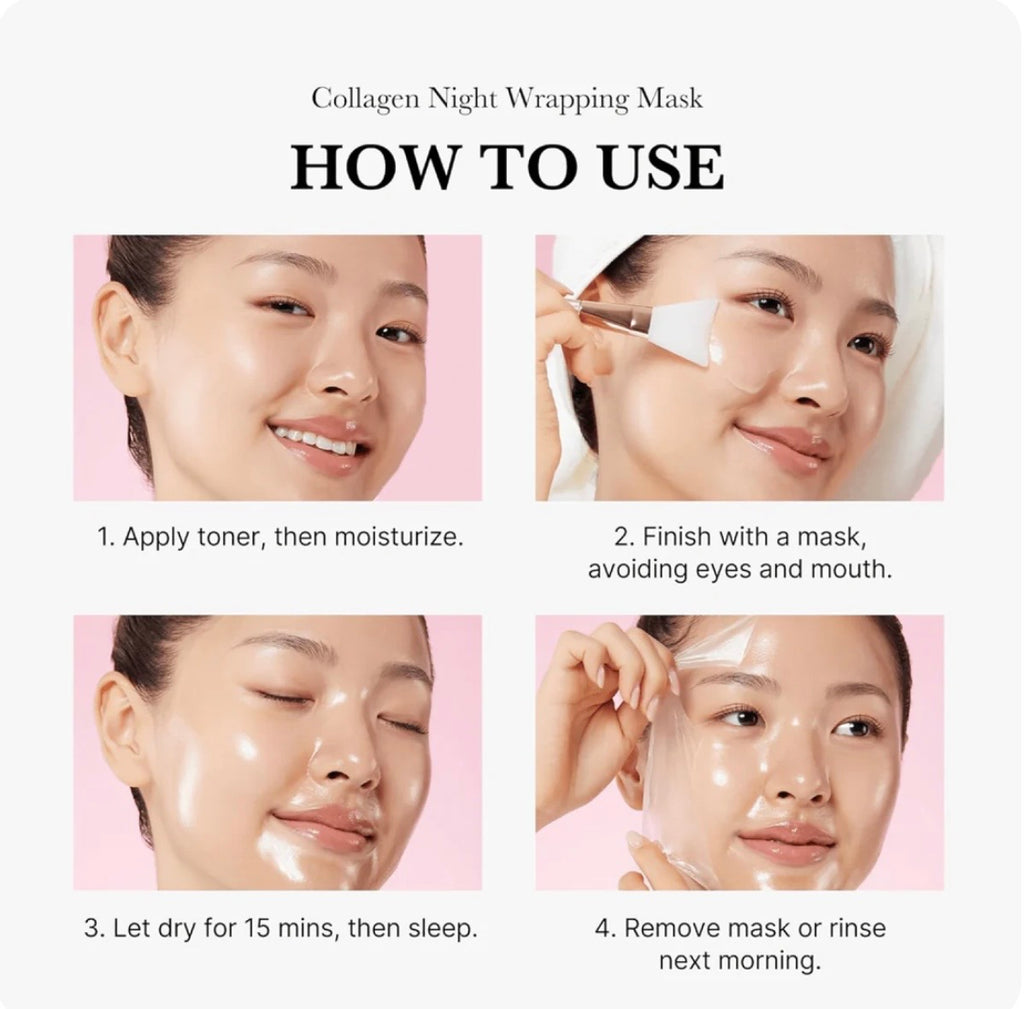 Collagen Night Wrapping Mask

HOW TO USE

1. Apply toner, then moisturize.

2. Finish with a mask, avoiding eyes and mouth.

3. Let dry for 15 mins, then sleep.

4. Remove mask or rinse next morning.